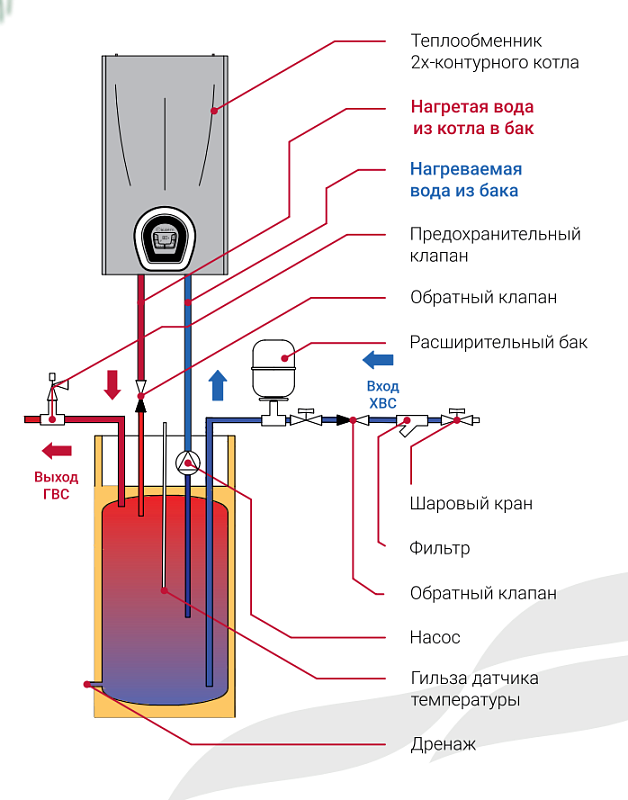 Теплообменник 2х-контурного котла

Нагретая вода из котла в бак

Нагреваемая вода из бака

Предохранительный клапан

Обратный клапан

Расширительный бак

Вход ХВС

Выход ГВС

Шаровый кран

Фильтр

Обратный клапан

Насос

Гильза датчика температуры

Дренаж