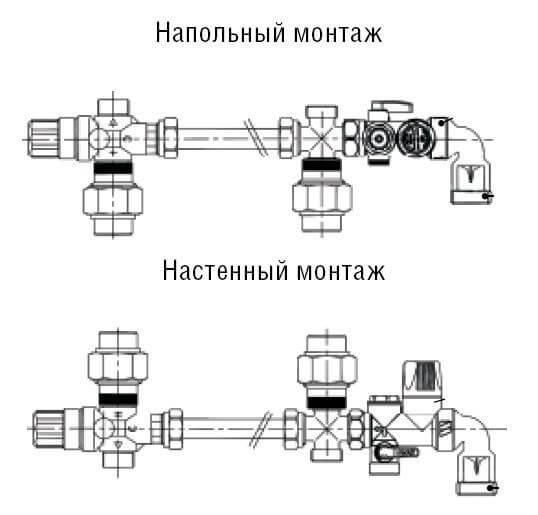 Напольный монтаж

Настенный монтаж